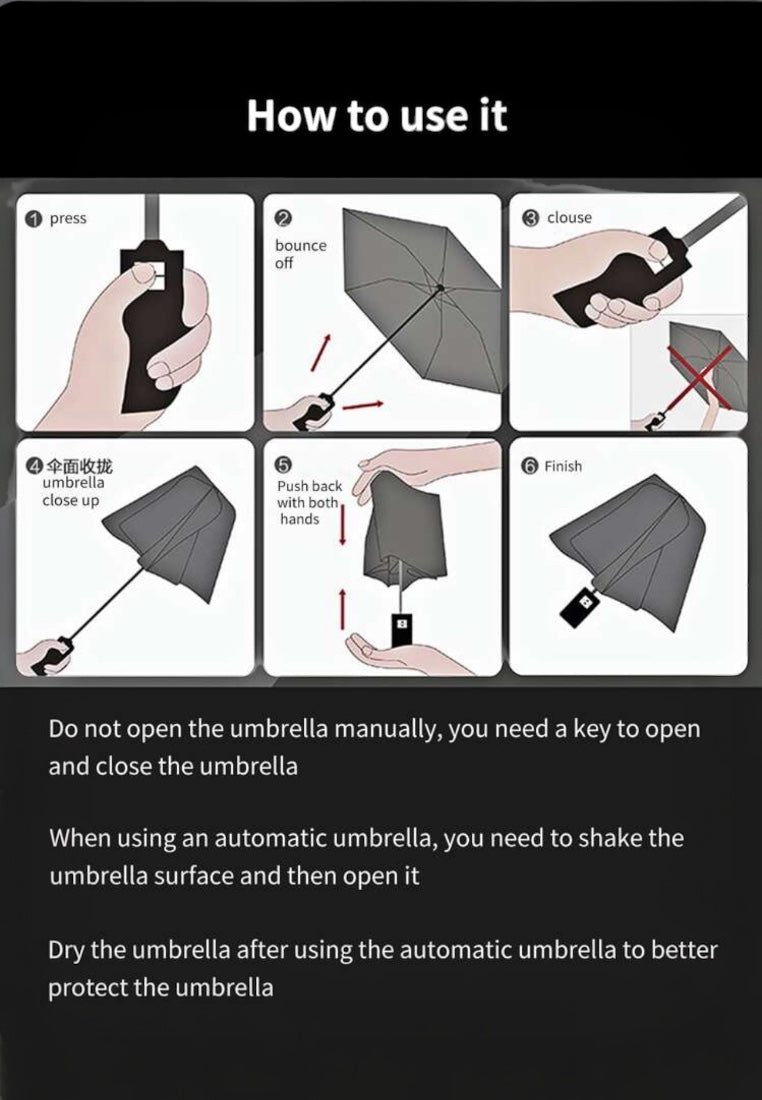 How to use it

1 press

2 bounce off

3 clouse

4 伞面收拢 umbrella close up

5 Push back with both hands

6 Finish

Do not open the umbrella manually, you need a key to open and close the umbrella

When using an automatic umbrella, you need to shake the umbrella surface and then open it

Dry the umbrella after using the automatic umbrella to better protect the umbrella