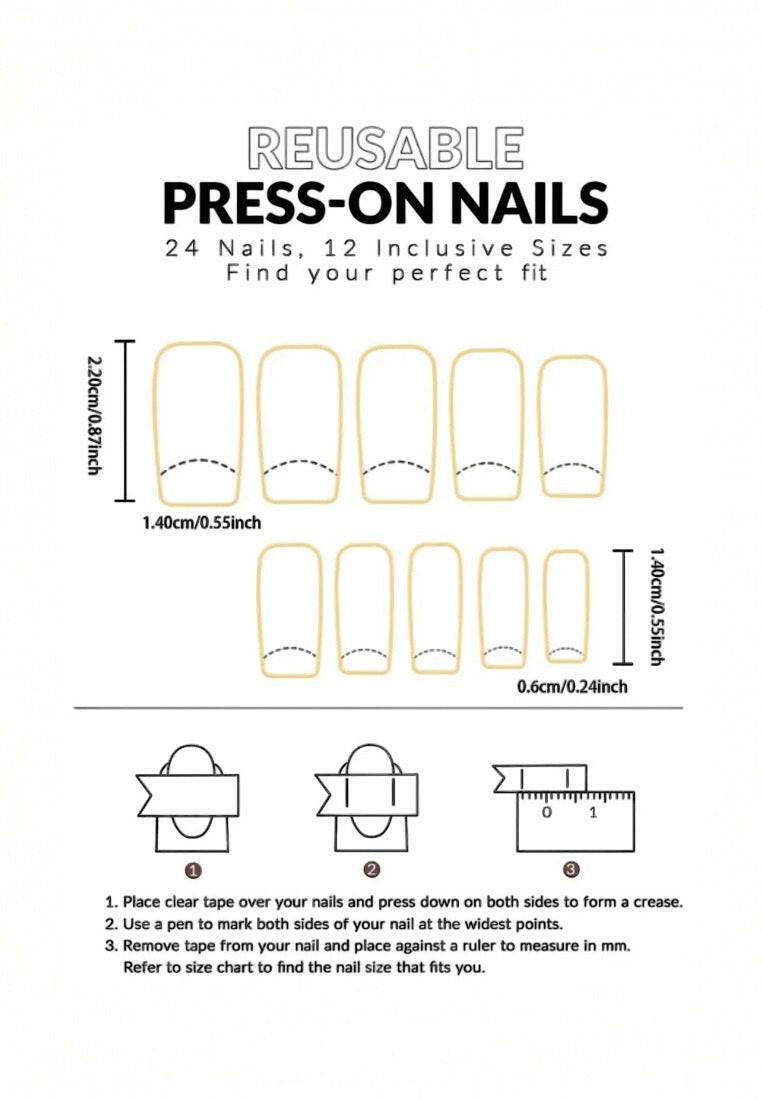 REUSABLE
PRESS-ON NAILS
24 Nails, 12 Inclusive Sizes
Find your perfect fit

2.20cm/0.87inch
1.40cm/0.55inch
1.40cm/0.55inch
0.6cm/0.24inch

0 1

1 2 3

1. Place clear tape over your nails and press down on both sides to form a crease.
2. Use a pen to mark both sides of your nail at the widest points.
3. Remove tape from your nail and place against a ruler to measure in mm. Refer to size chart to find the nail size that fits you.